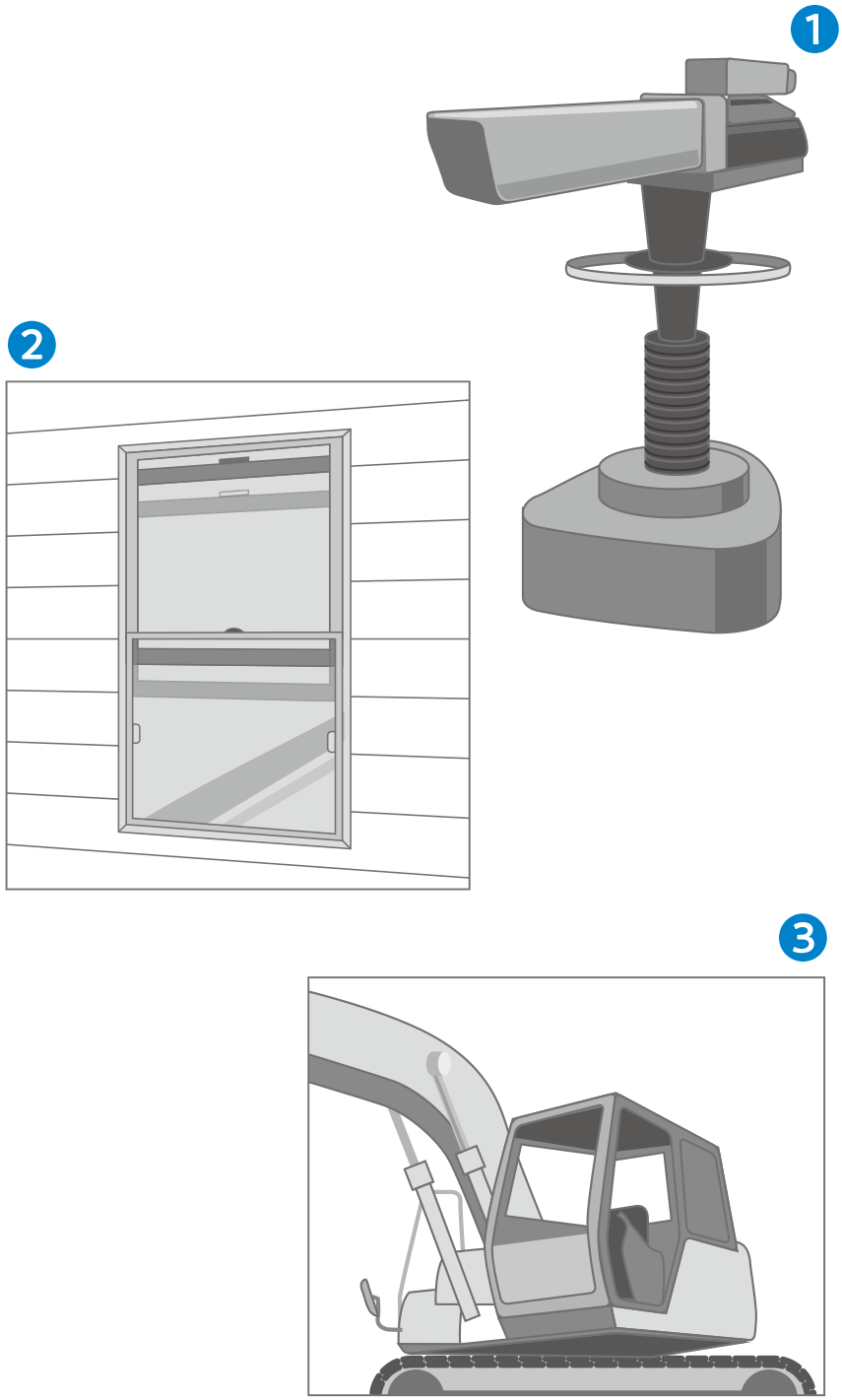 1

2

3