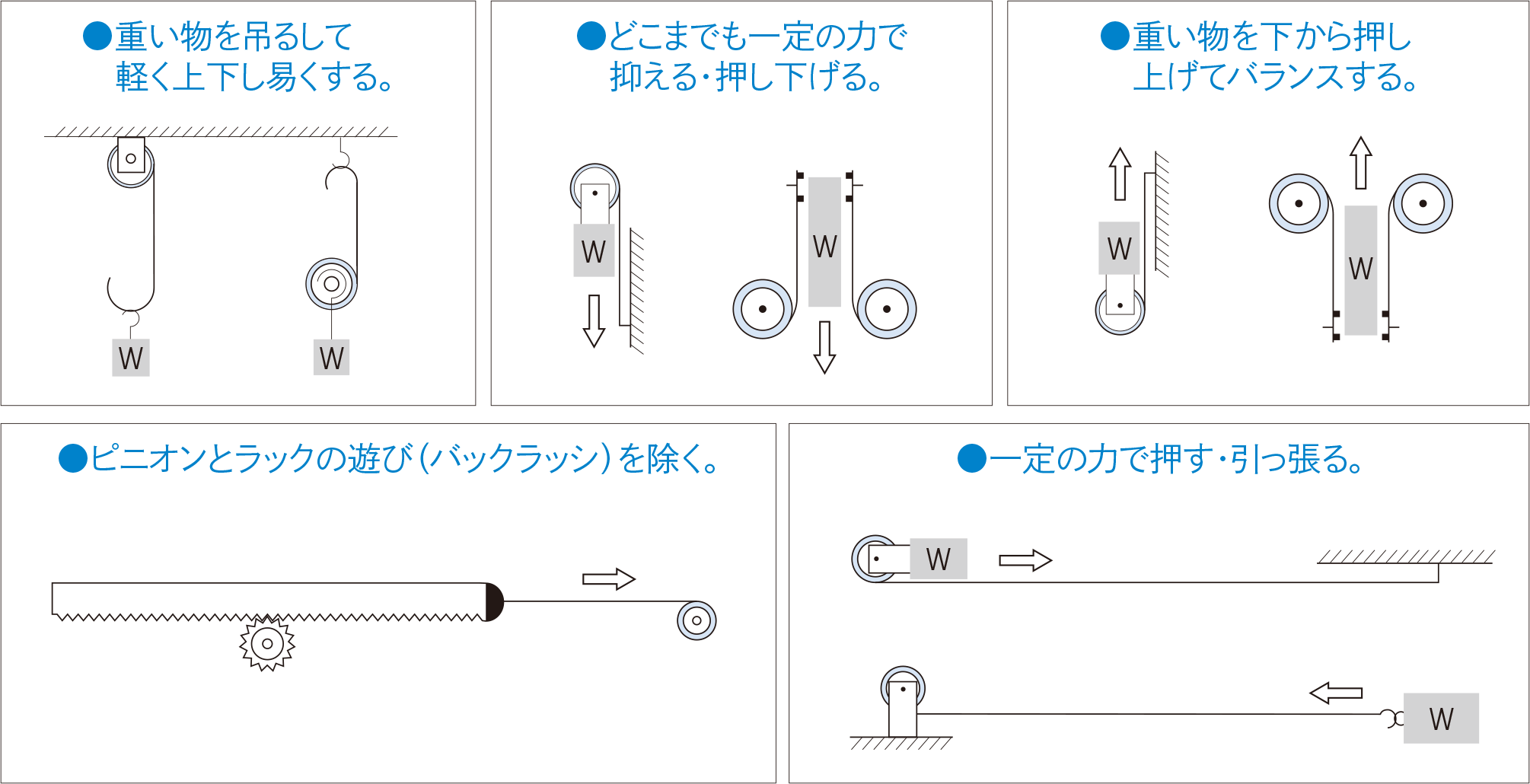 ●重い物を吊るして軽く上下し易くする。

W

W

●どこまでも一定の力で抑える・押し下げる。

W

W

●重い物を下から押し上げてバランスする。

W

W

●ピニオンとラックの遊び(バックラッシ)を除く。

●一定の力で押す・引っ張る。

W

W