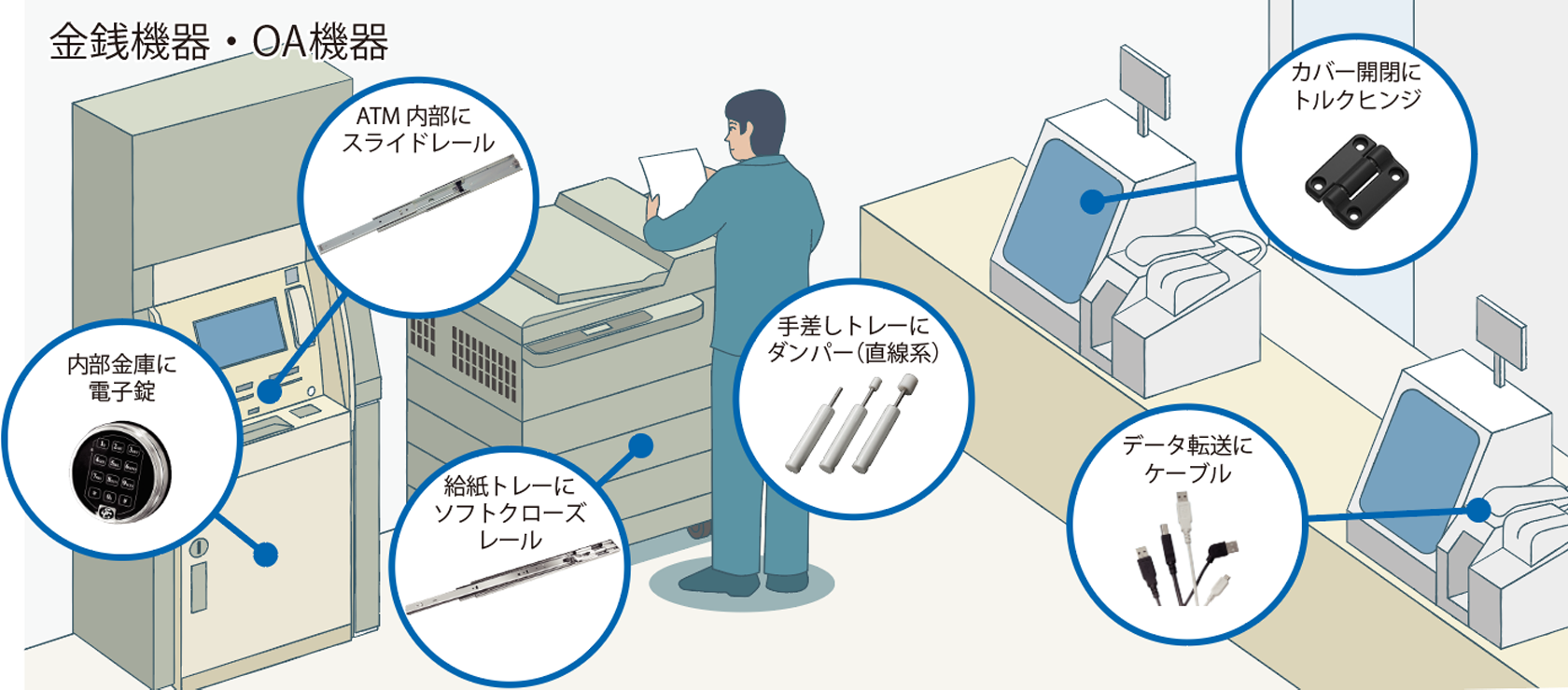 金銭機器・OA機器

ATM 内部に
スライドレール

内部金庫に
電子錠

給紙トレーに
ソフトクローズ
レール

手差しトレーに
ダンパー(直線系)

カバー開閉に
トルクヒンジ

データ転送に
ケーブル